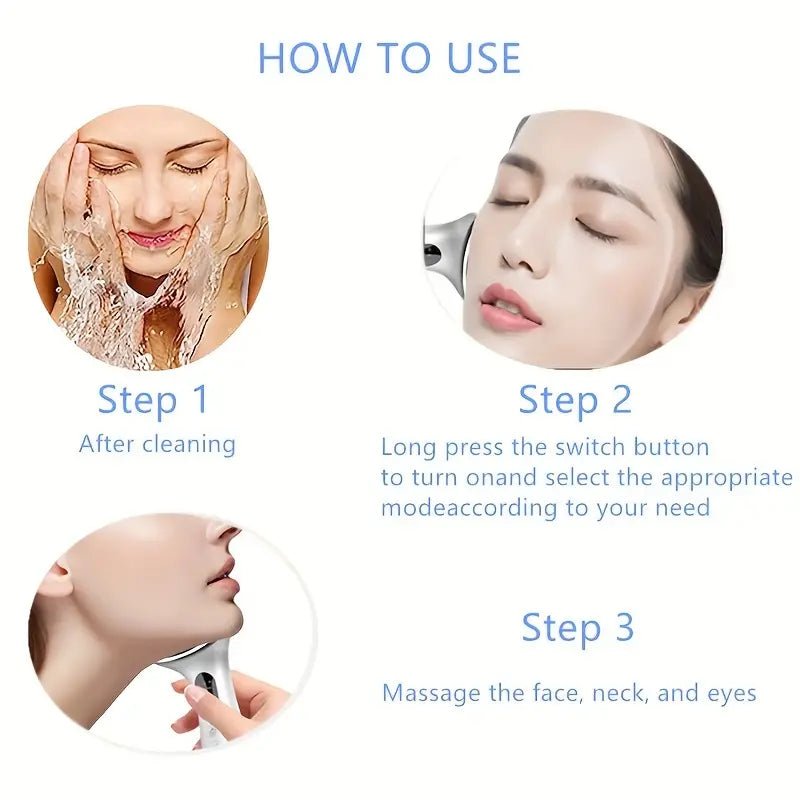 HOW TO USE

Step 1
After cleaning

Step 2
Long press the switch button to turn onand select the appropriate modeaccording to your need

Step 3
Massage the face, neck, and eyes